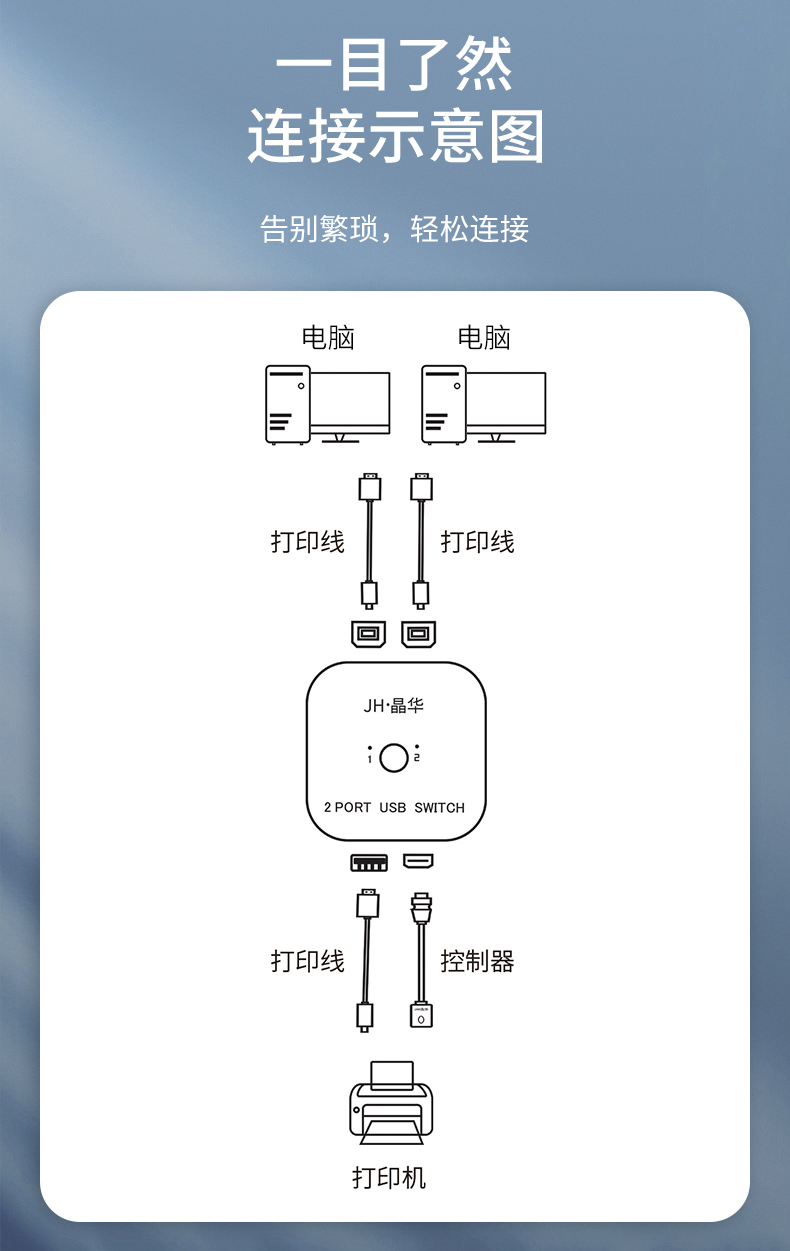 一目了然
连接示意图

告别繁琐，轻松连接

电脑 电脑

打印线 打印线

JH·晶华

1 2

2 PORT USB SWITCH

打印线 控制器

打印机