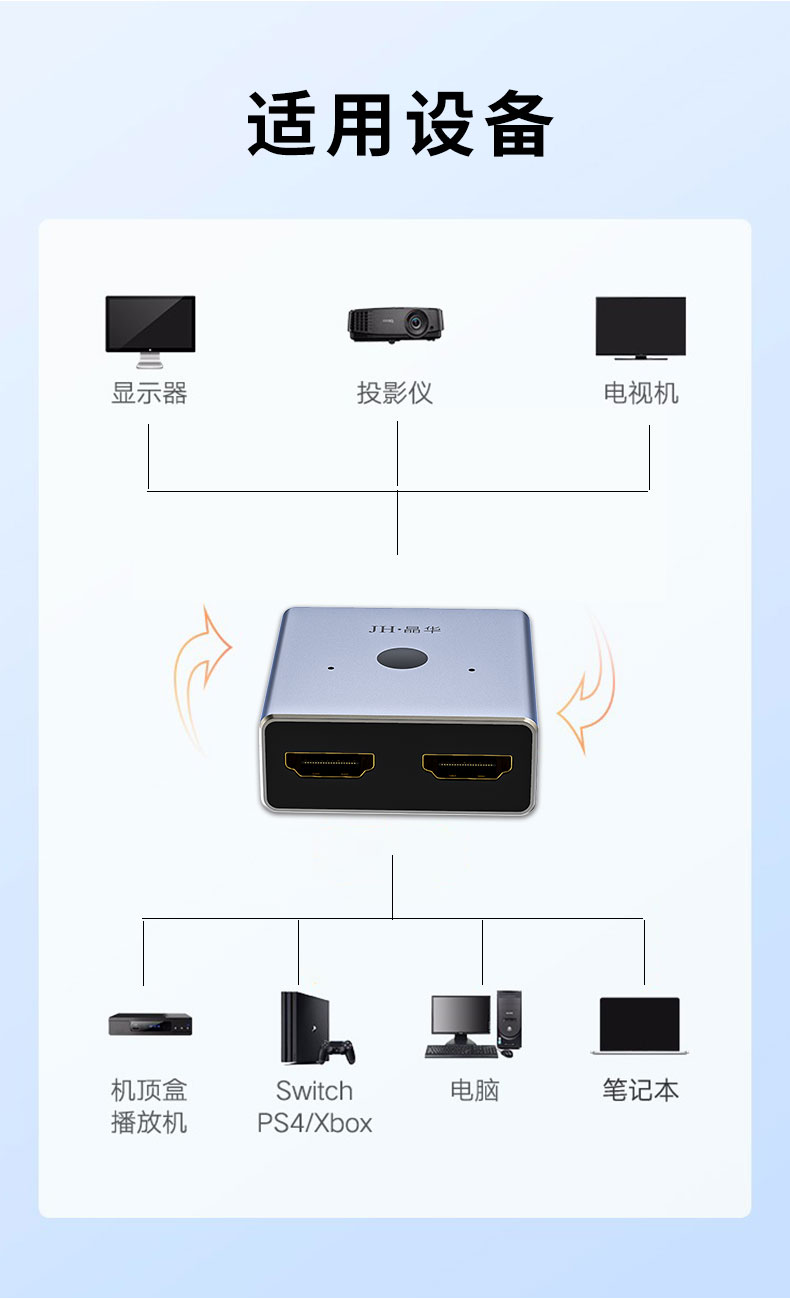 适用设备

显示器

投影仪

电视机

JH·晶华

机顶盒
播放机

Switch
PS4/Xbox

电脑

笔记本