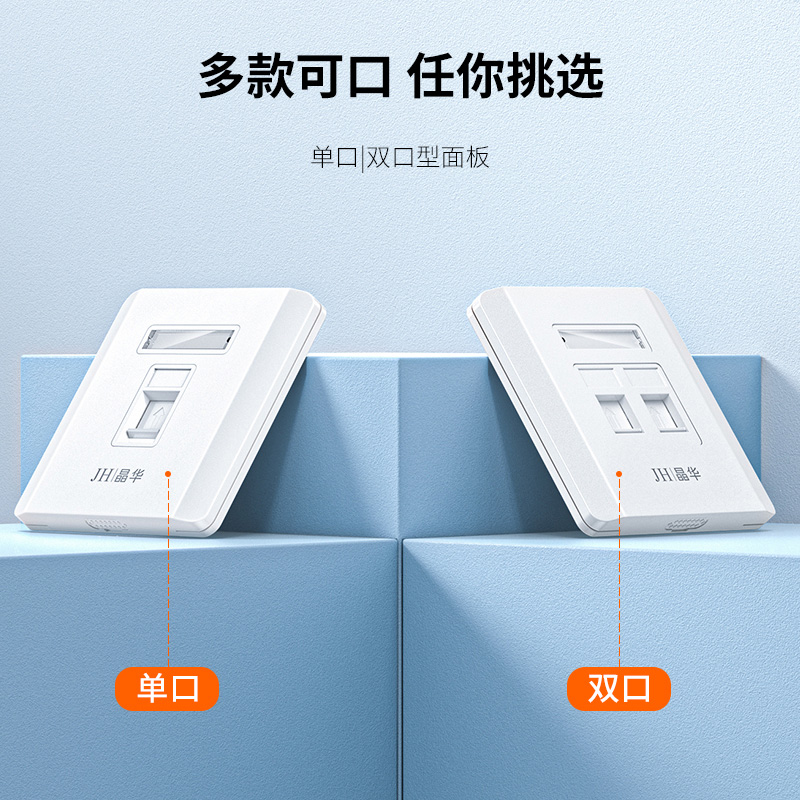 多款可口 任你挑选

单口|双口型面板

JH|晶华

JH|晶华

单口

双口