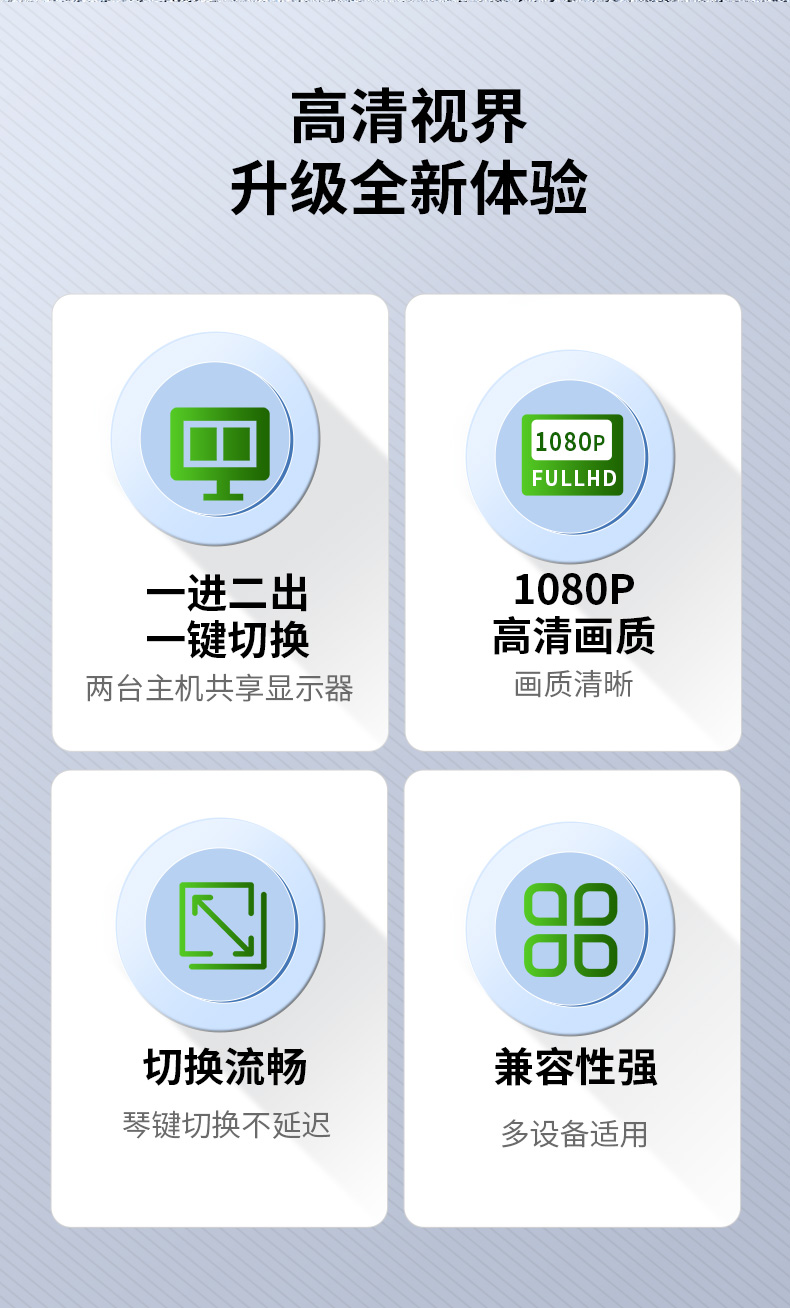 高清视界
升级全新体验

一进二出
一键切换
两台主机共享显示器

1080P
FULLHD
1080P
高清画质
画质清晰

切换流畅
琴键切换不延迟

兼容性强
多设备适用