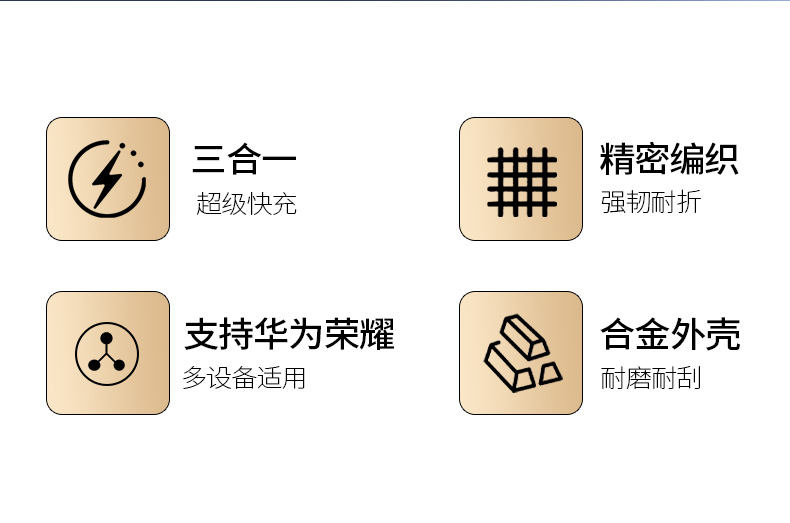 三合一
超级快充

精密编织
强韧耐折

支持华为荣耀
多设备适用

合金外壳
耐磨耐刮