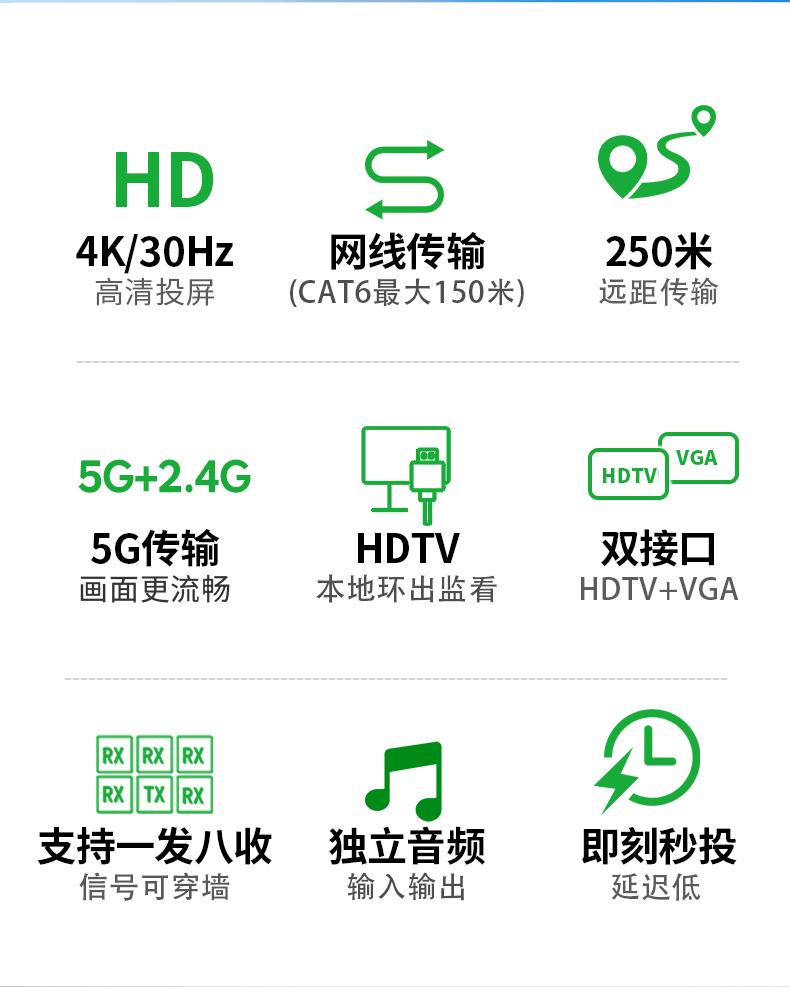 HD
4K/30Hz
高清投屏

网线传输
(CAT6最大150米)

250米
远距传输

5G+2.4G
5G传输
画面更流畅

HDTV
本地环出监看

HDTV
VGA
双接口
HDTV+VGA

RX RX RX
RX TX RX
支持一发八收
信号可穿墙

独立音频
输入输出

即刻秒投
延迟低