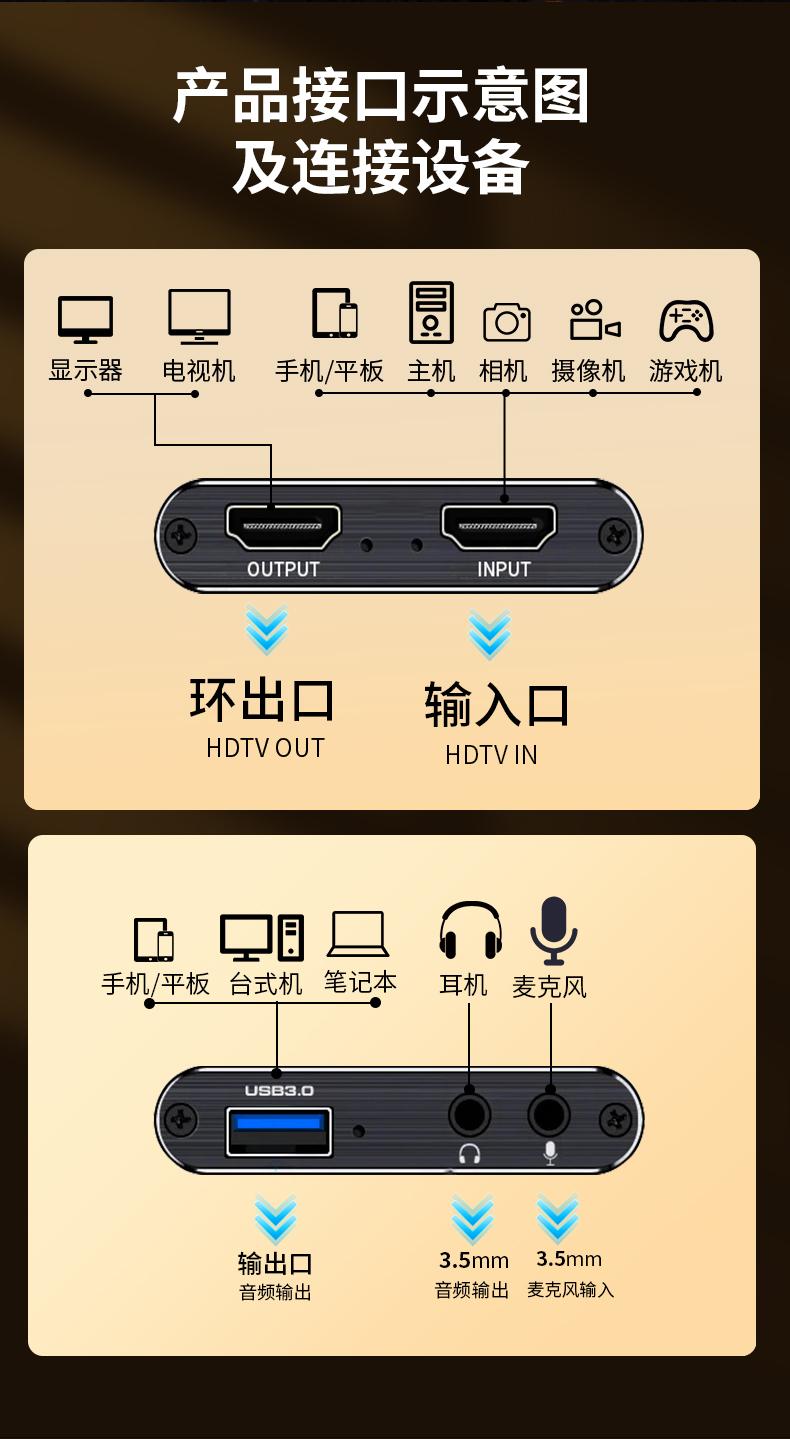 产品接口示意图
及连接设备

显示器 电视机 手机/平板 主机 相机 摄像机 游戏机

OUTPUT INPUT

环出口
HDTV OUT

输入口
HDTV IN

手机/平板 台式机 笔记本 耳机 麦克风

USB3.0

输出口
音频输出

3.5mm
音频输出

3.5mm
麦克风输入